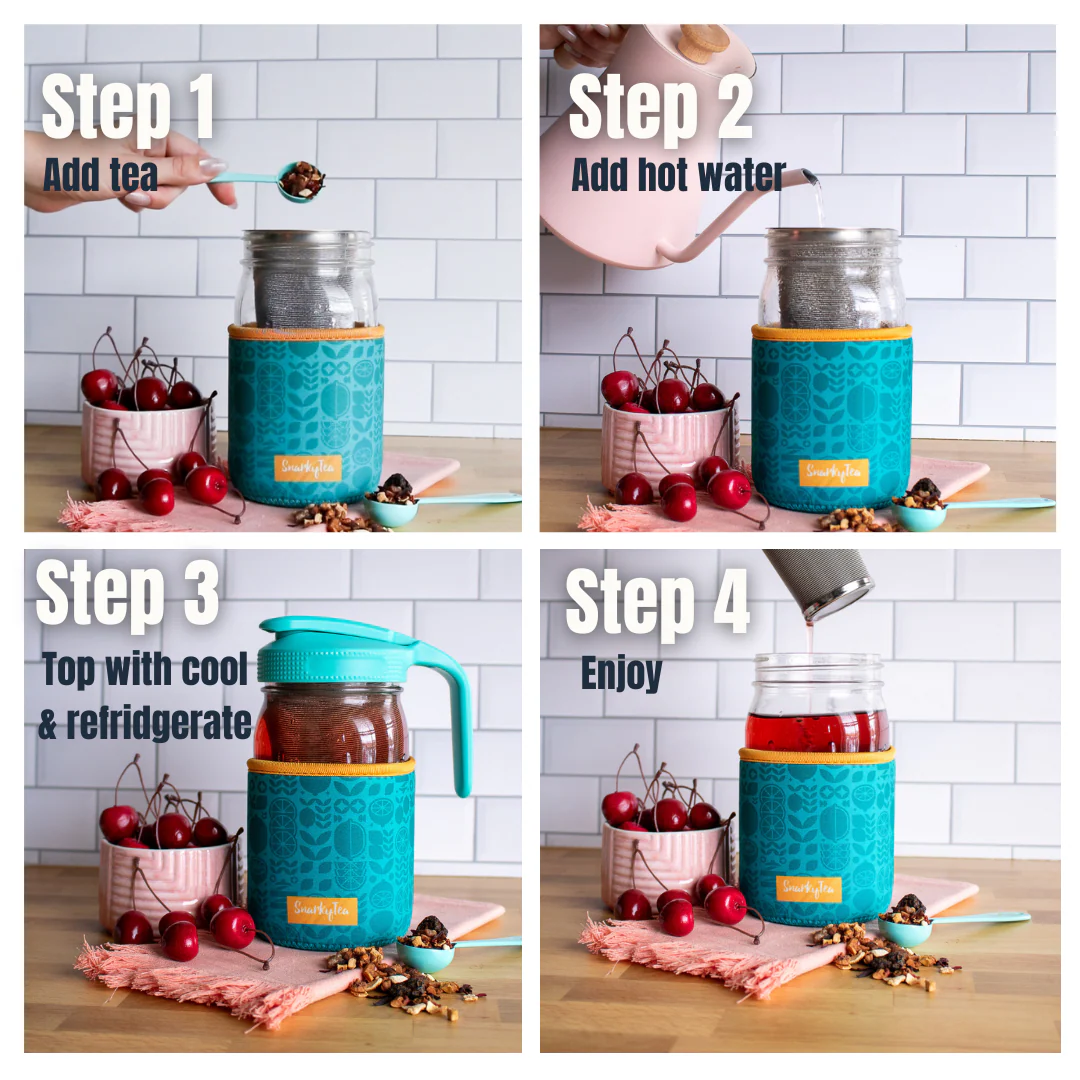 Step 1
Add tea

SnarkyTea

Step 2
Add hot water

SnarkyTea

Step 3
Top with cool & refridgerate

SnarkyTea

Step 4
Enjoy

SnarkyTea